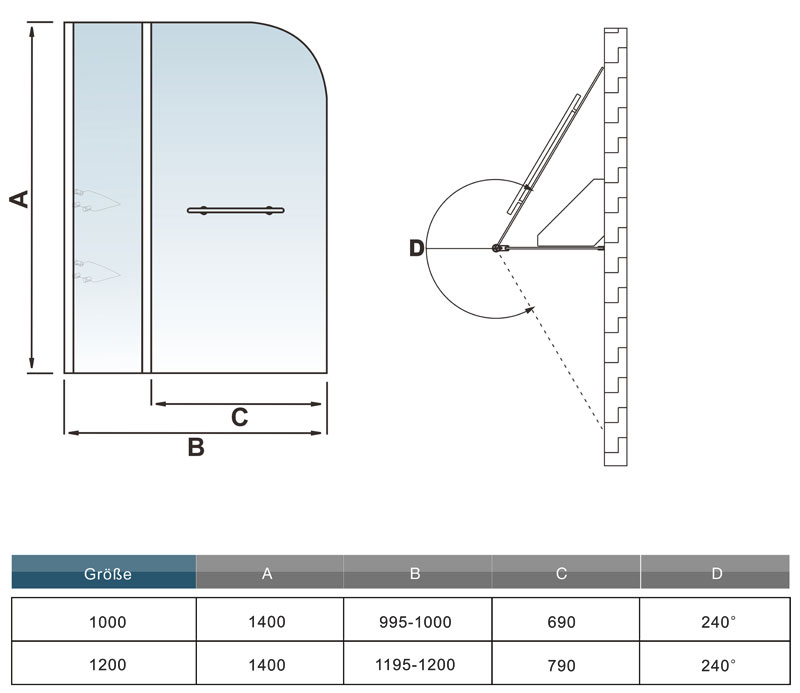 A

C

B

D

| Größe | A | B | C | D |
|---|---|---|---|---|
| 1000 | 1400 | 995-1000 | 690 | 240° |
| 1200 | 1400 | 1195-1200 | 790 | 240° |