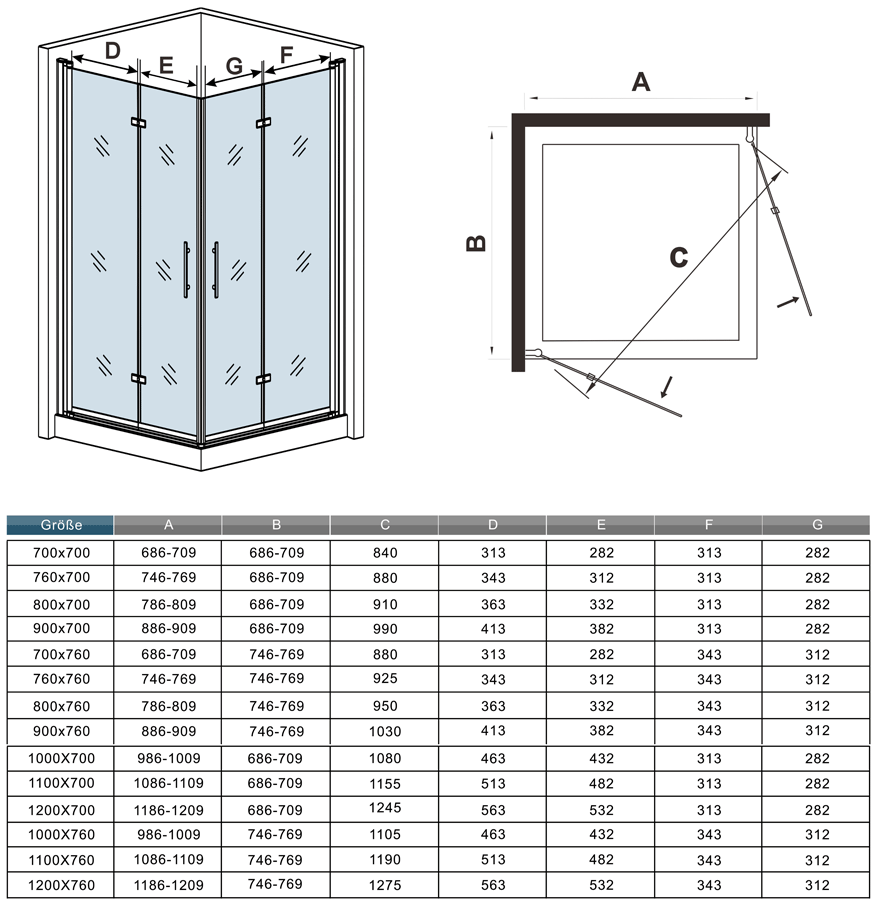 D E G F

A

B

C

| Größe | A | B | C | D | E | F | G |
|---|---|---|---|---|---|---|---|
| 700x700 | 686-709 | 686-709 | 840 | 313 | 282 | 313 | 282 |
| 760x700 | 746-769 | 686-709 | 880 | 343 | 312 | 313 | 282 |
| 800x700 | 786-809 | 686-709 | 910 | 363 | 332 | 313 | 282 |
| 900x700 | 886-909 | 686-709 | 990 | 413 | 382 | 313 | 282 |
| 700x760 | 686-709 | 746-769 | 880 | 313 | 282 | 343 | 312 |
| 760x760 | 746-769 | 746-769 | 925 | 343 | 312 | 343 | 312 |
| 800x760 | 786-809 | 746-769 | 950 | 363 | 332 | 343 | 312 |
| 900x760 | 886-909 | 746-769 | 1030 | 413 | 382 | 343 | 312 |
| 1000X700 | 986-1009 | 686-709 | 1080 | 463 | 432 | 313 | 282 |
| 1100X700 | 1086-1109 | 686-709 | 1155 | 513 | 482 | 313 | 282 |
| 1200X700 | 1186-1209 | 686-709 | 1245 | 563 | 532 | 313 | 282 |
| 1000X760 | 986-1009 | 746-769 | 1105 | 463 | 432 | 343 | 312 |
| 1100X760 | 1086-1109 | 746-769 | 1190 | 513 | 482 | 343 | 312 |
| 1200X760 | 1186-1209 | 746-769 | 1275 | 563 | 532 | 343 | 312 |