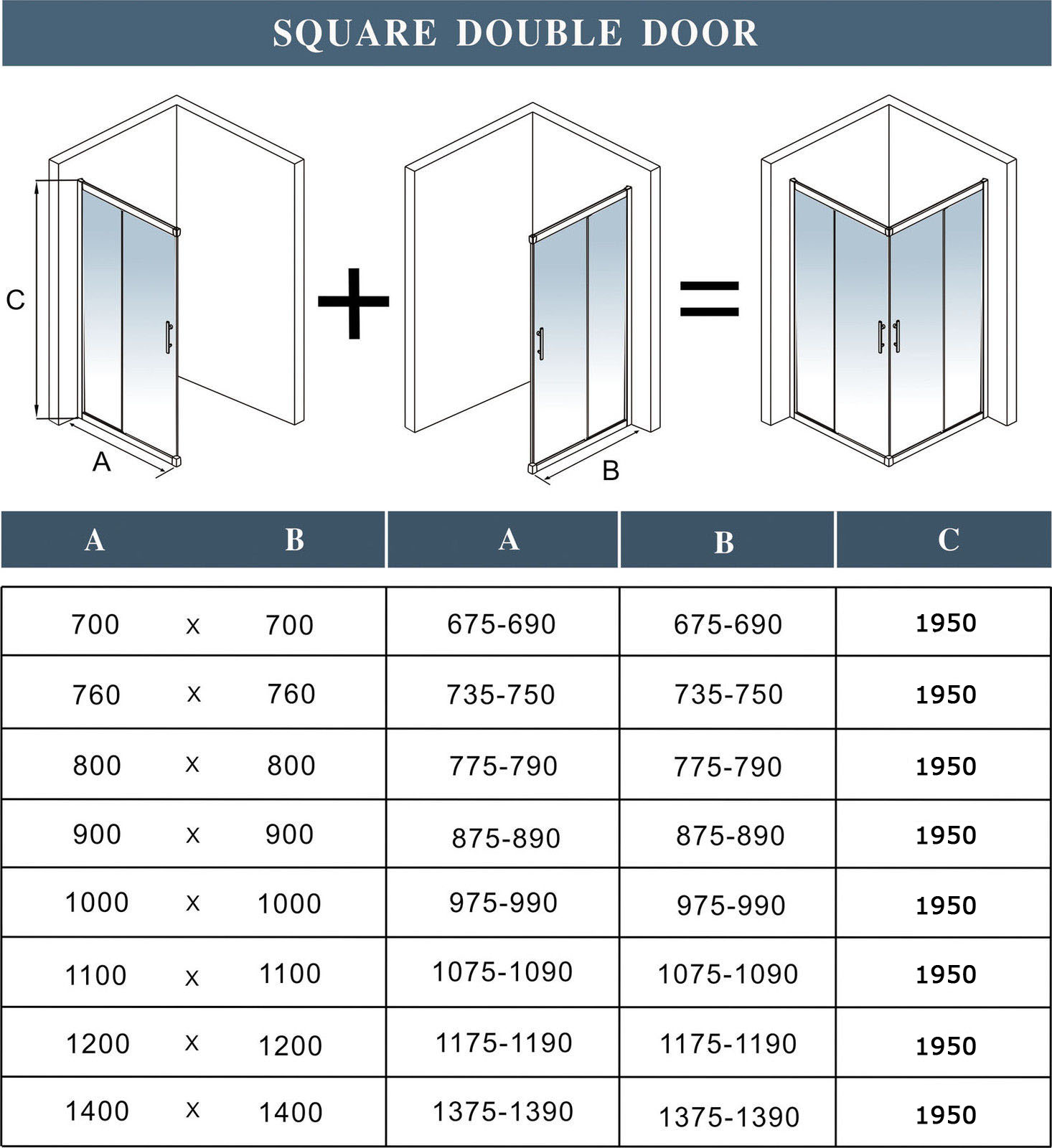 SQUARE DOUBLE DOOR

C

A

+

B

=

| A B | A | B | C |
|---|---|---|---|
| 700 x 700 | 675-690 | 675-690 | 1950 |
| 760 x 760 | 735-750 | 735-750 | 1950 |
| 800 x 800 | 775-790 | 775-790 | 1950 |
| 900 x 900 | 875-890 | 875-890 | 1950 |
| 1000 x 1000 | 975-990 | 975-990 | 1950 |
| 1100 x 1100 | 1075-1090 | 1075-1090 | 1950 |
| 1200 x 1200 | 1175-1190 | 1175-1190 | 1950 |
| 1400 x 1400 | 1375-1390 | 1375-1390 | 1950 |