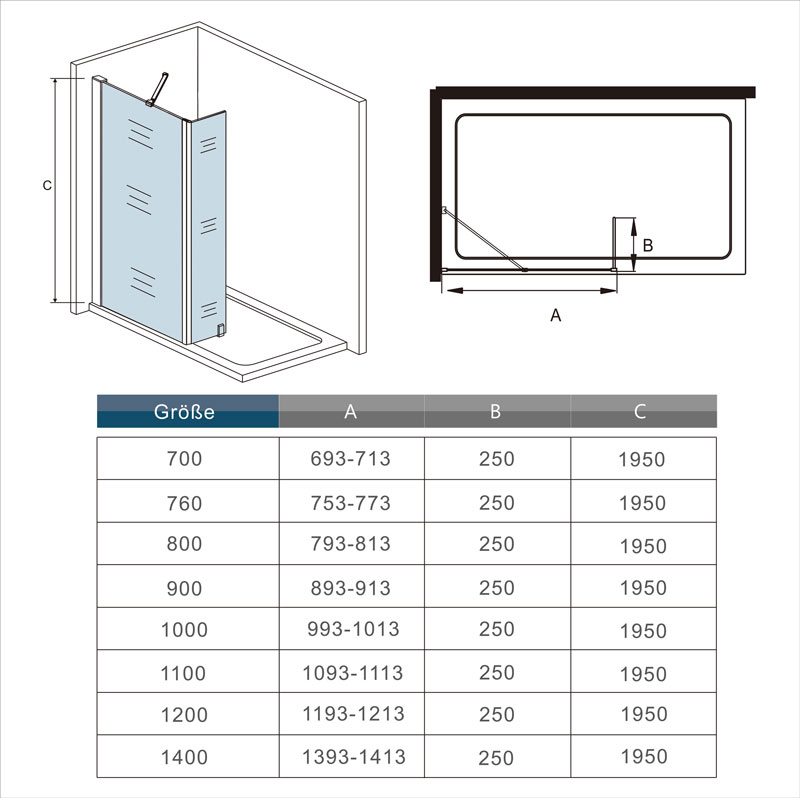 C

B

A

| Größe | A | B | C |
|---|---|---|---|
| 700 | 693-713 | 250 | 1950 |
| 760 | 753-773 | 250 | 1950 |
| 800 | 793-813 | 250 | 1950 |
| 900 | 893-913 | 250 | 1950 |
| 1000 | 993-1013 | 250 | 1950 |
| 1100 | 1093-1113 | 250 | 1950 |
| 1200 | 1193-1213 | 250 | 1950 |
| 1400 | 1393-1413 | 250 | 1950 |