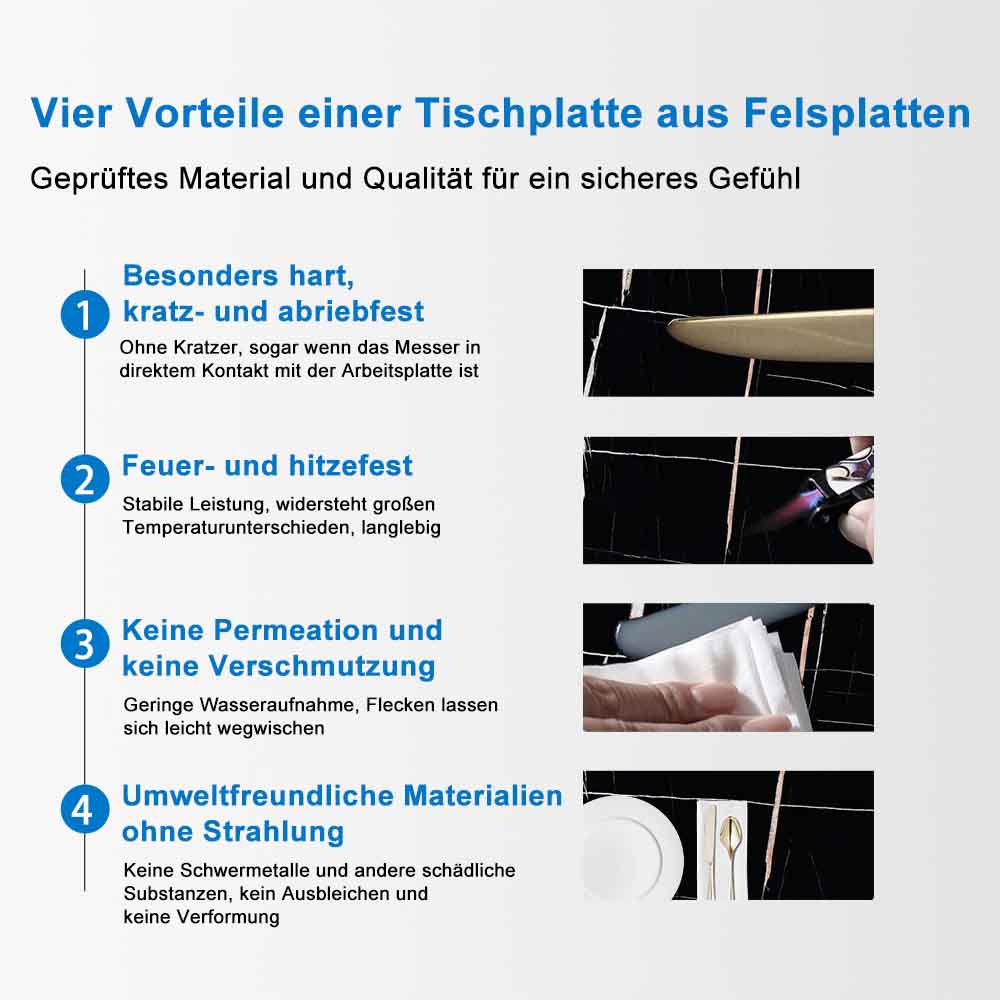 Vier Vorteile einer Tischplatte aus Felsplatten

Geprüftes Material und Qualität für ein sicheres Gefühl

1 Besonders hart, kratz- und abriebfest

Ohne Kratzer, sogar wenn das Messer in direktem Kontakt mit der Arbeitsplatte ist

2 Feuer- und hitzefest

Stabile Leistung, widersteht großen Temperaturunterschieden, langlebig

3 Keine Permeation und keine Verschmutzung

Geringe Wasseraufnahme, Flecken lassen sich leicht wegwischen

4 Umweltfreundliche Materialien ohne Strahlung

Keine Schwermetalle und andere schädliche Substanzen, kein Ausbleichen und keine Verformung