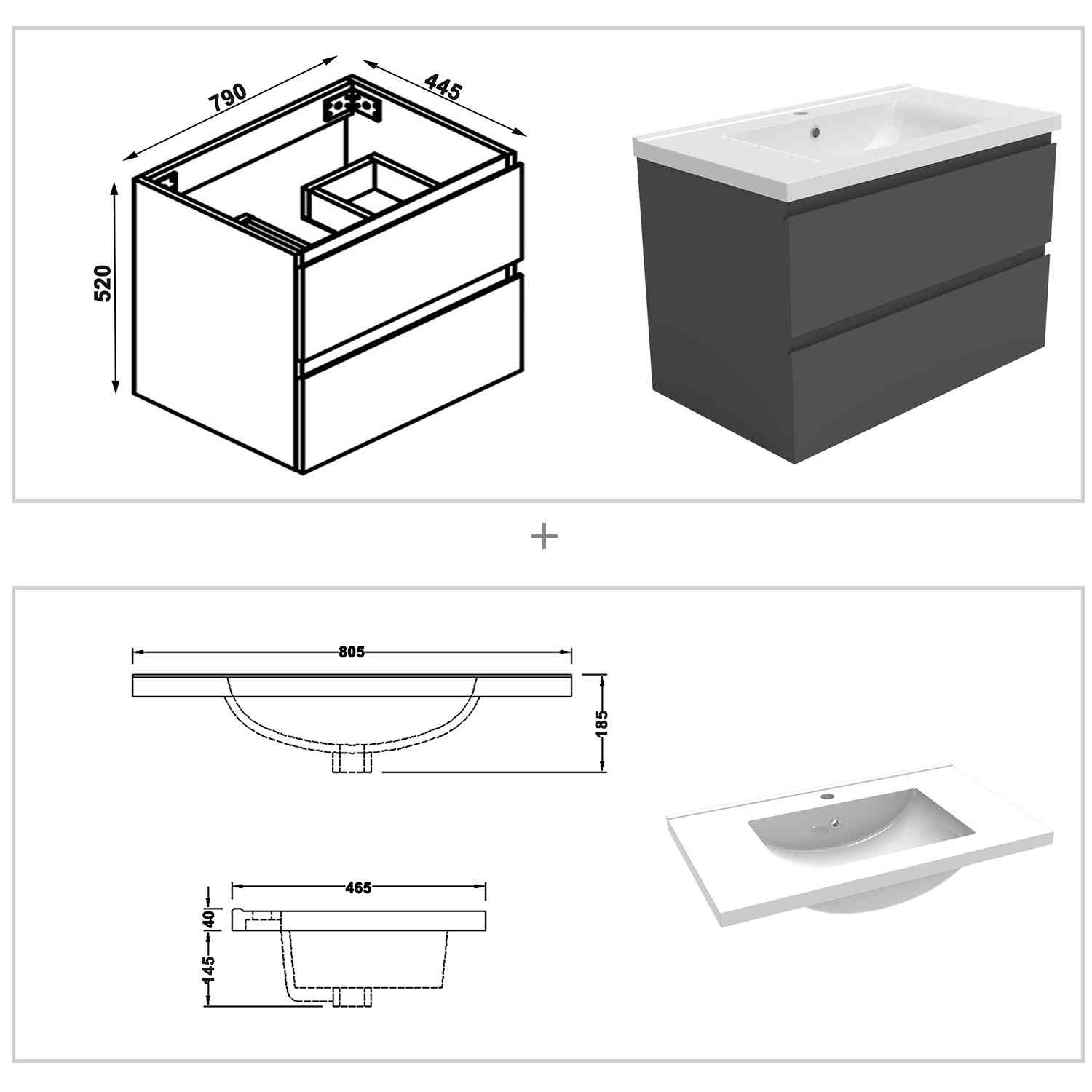 790
445
520
+
805
185
465
40
145